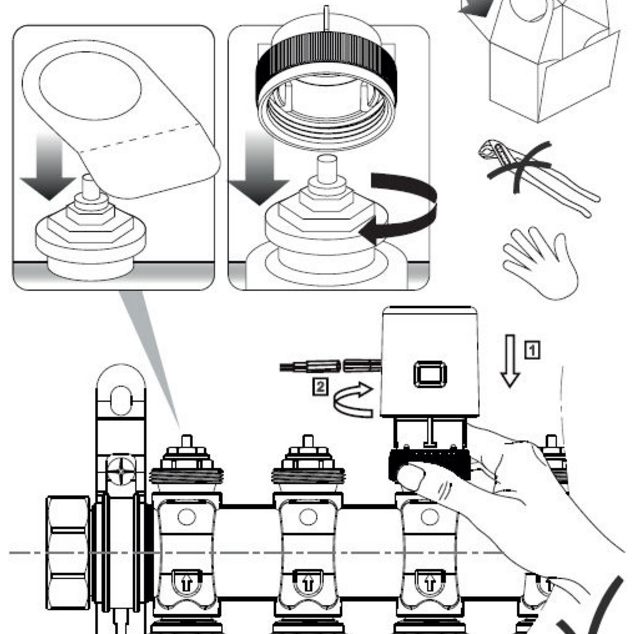 1

2